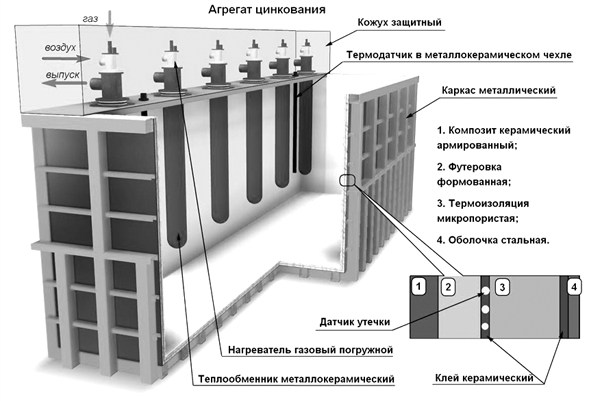 Агрегат цинкования

газ

воздух

выпуск

Кожух защитный

Термодатчик в металлокерамическом чехле

Каркас металлический

1. Композит керамический армированный;

2. Футеровка формованная;

3. Термоизоляция микропористая;

4. Оболочка стальная.

1

2

3

4

Датчик утечки

Нагреватель газовый погружной

Теплообменник металлокерамический

Клей керамический